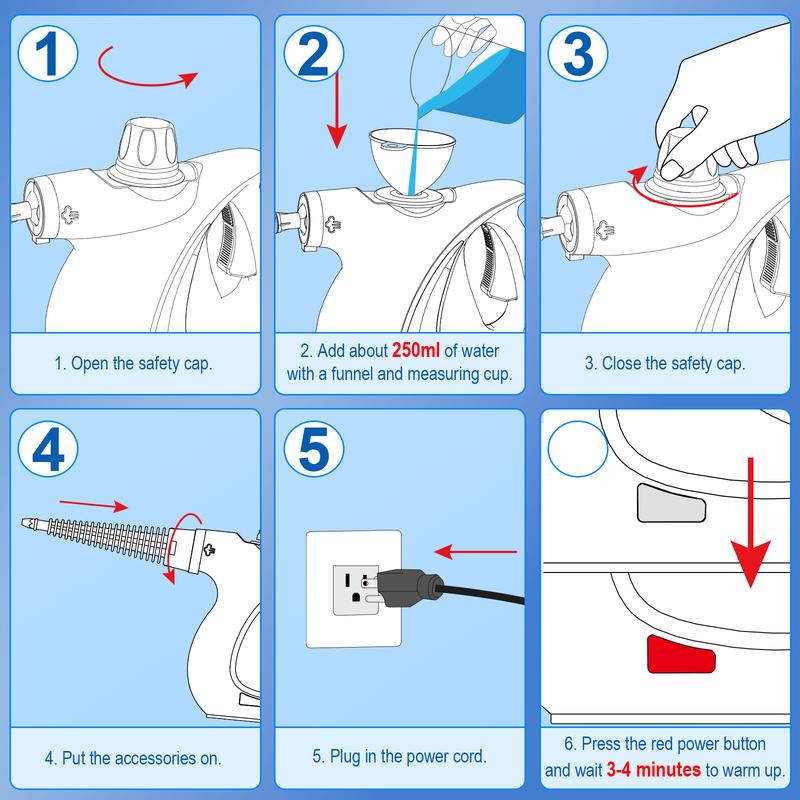 1

1. Open the safety cap.

2

2. Add about 250ml of water with a funnel and measuring cup.

3

3. Close the safety cap.

4

4. Put the accessories on.

5

5. Plug in the power cord.

6. Press the red power button and wait 3-4 minutes to warm up.